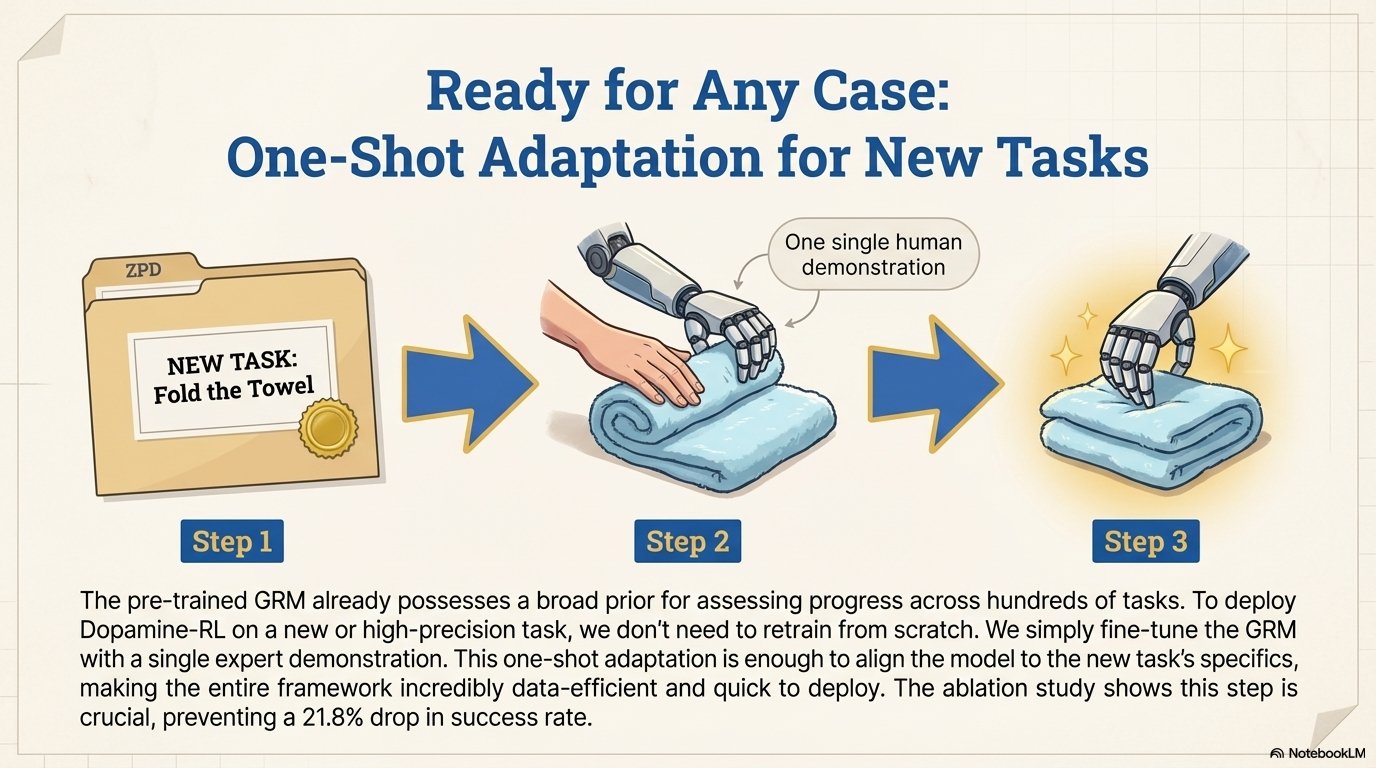 Ready for Any Case:
One-Shot Adaptation for New Tasks

ZPD

NEW TASK:
Fold the Towel

One single human demonstration

Step 1

Step 2

Step 3

The pre-trained GRM already possesses a broad prior for assessing progress across hundreds of tasks. To deploy Dopamine-RL on a new or high-precision task, we don't need to retrain from scratch. We simply fine-tune the GRM with a single expert demonstration. This one-shot adaptation is enough to align the model to the new task's specifics, making the entire framework incredibly data-efficient and quick to deploy. The ablation study shows this step is crucial, preventing a 21.8% drop in success rate.

NotebookLM